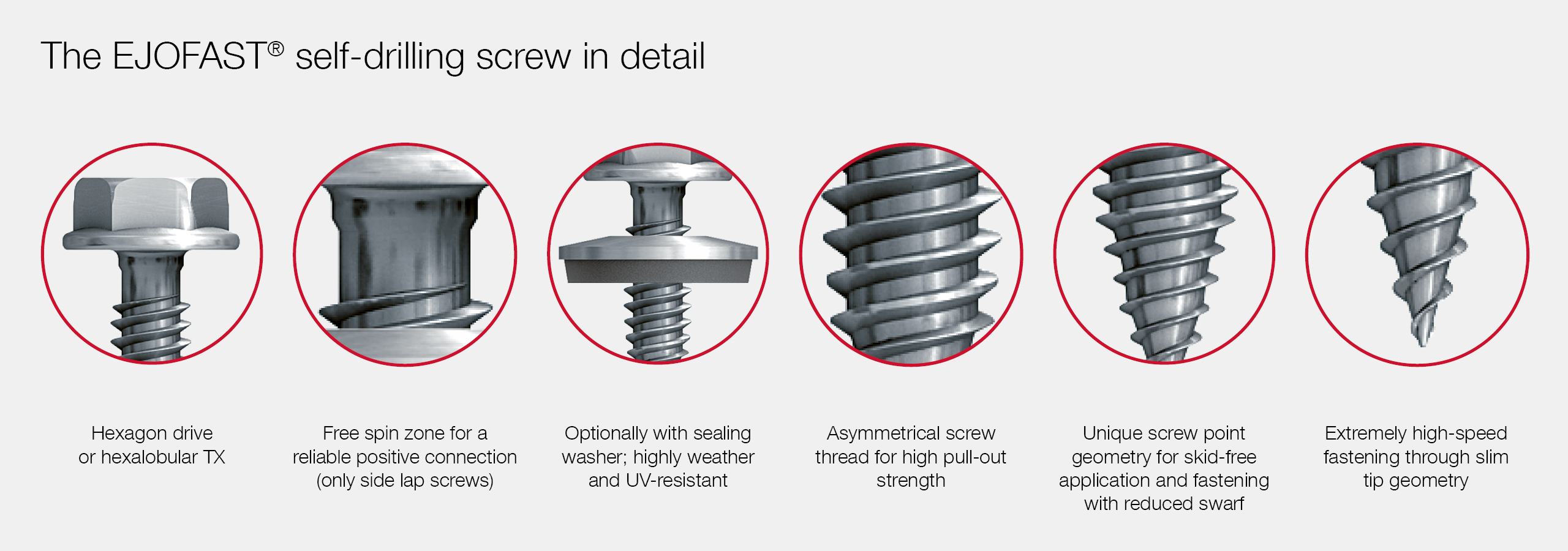 The EJOFAST® self-drilling screw in detail

Hexagon drive or hexalobular TX

Free spin zone for a reliable positive connection (only side lap screws)

Optionally with sealing washer; highly weather and UV-resistant

Asymmetrical screw thread for high pull-out strength

Unique screw point geometry for skid-free application and fastening with reduced swarf

Extremely high-speed fastening through slim tip geometry